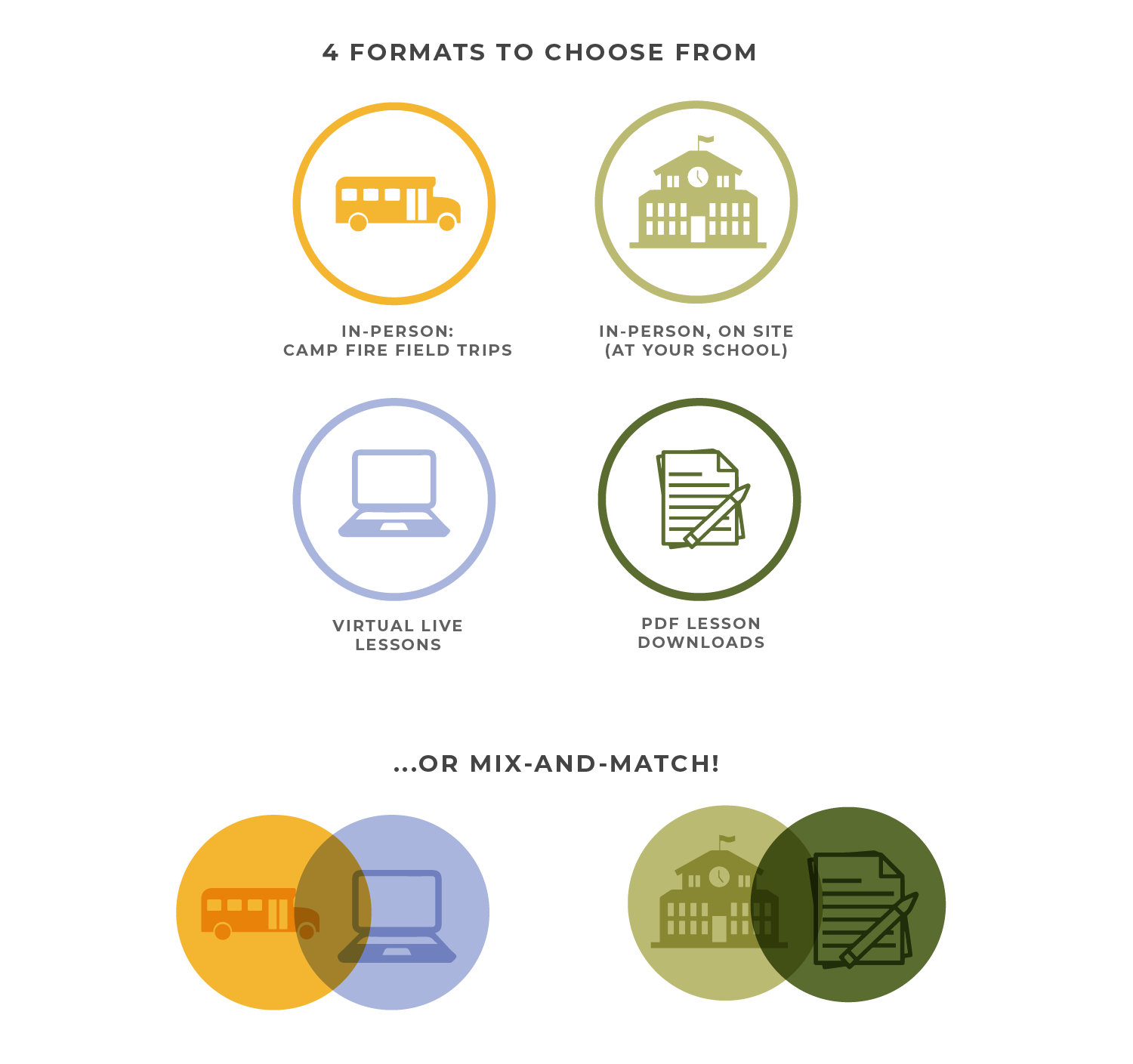 4 FORMATS TO CHOOSE FROM

IN-PERSON:
CAMP FIRE FIELD TRIPS

IN-PERSON, ON SITE
(AT YOUR SCHOOL)

VIRTUAL LIVE
LESSONS

PDF LESSON
DOWNLOADS

...OR MIX-AND-MATCH!